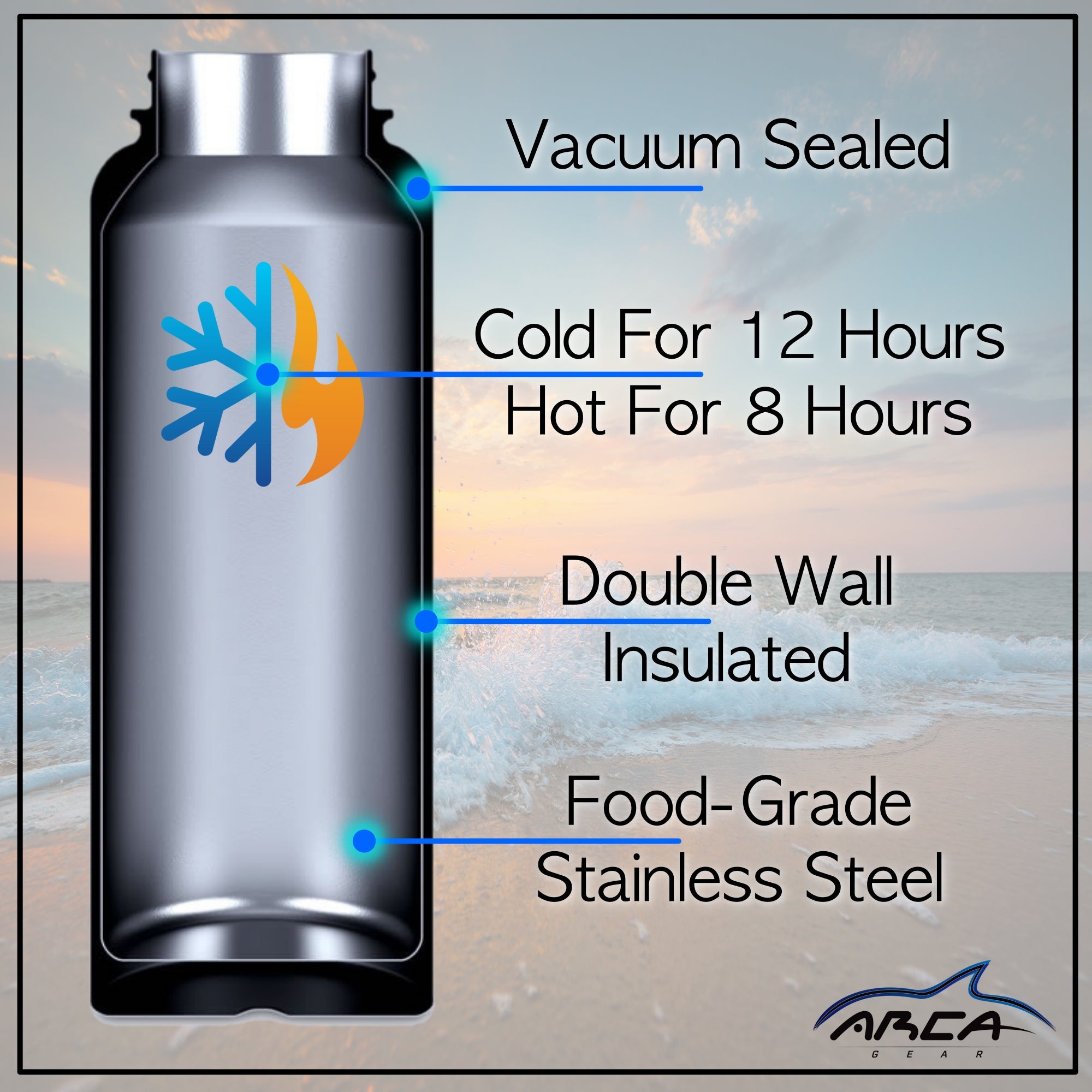 Vacuum Sealed

Cold For 12 Hours
Hot For 8 Hours

Double Wall
Insulated

Food-Grade
Stainless Steel

ARCA
GEAR