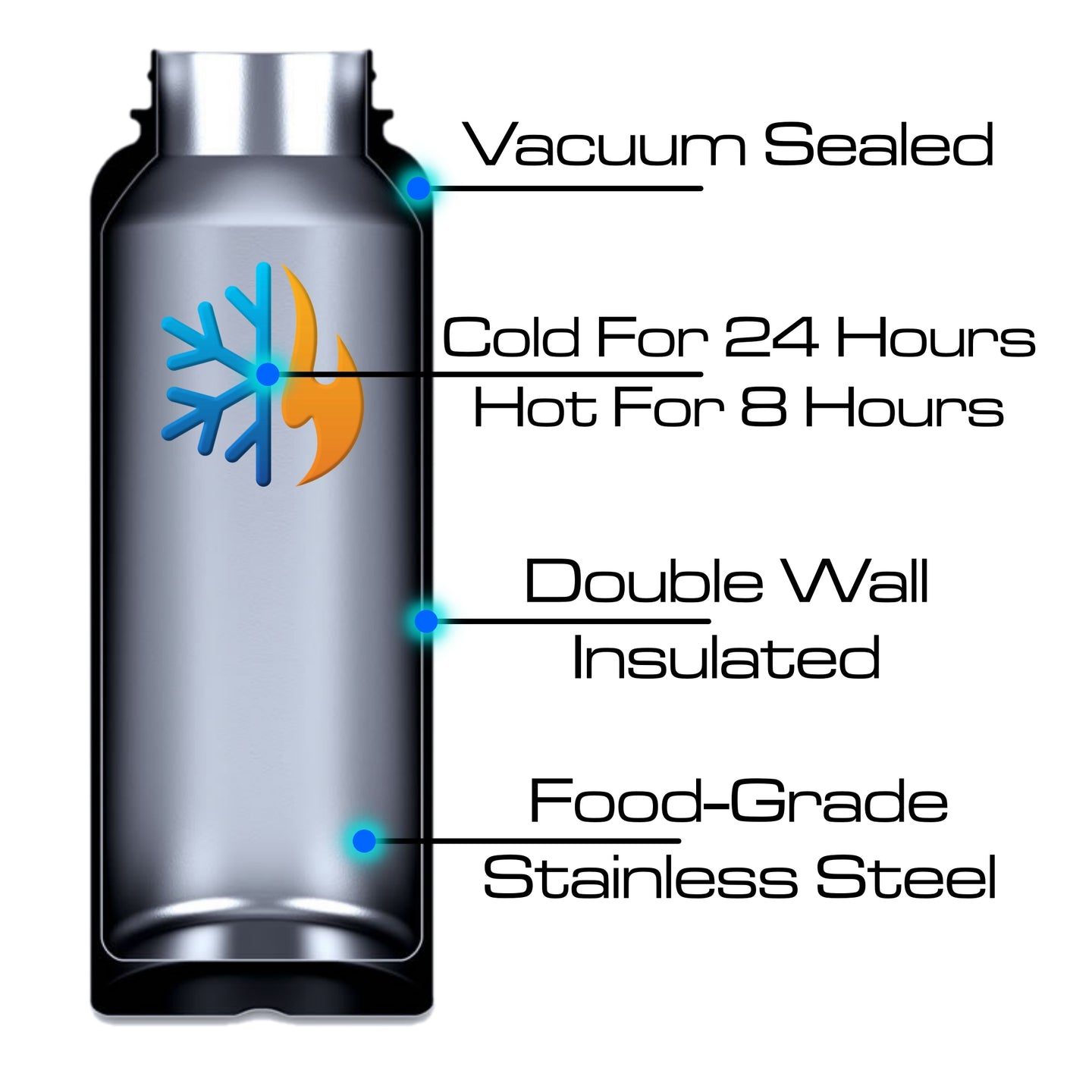 Vacuum Sealed

Cold For 24 Hours
Hot For 8 Hours

Double Wall
Insulated

Food-Grade
Stainless Steel