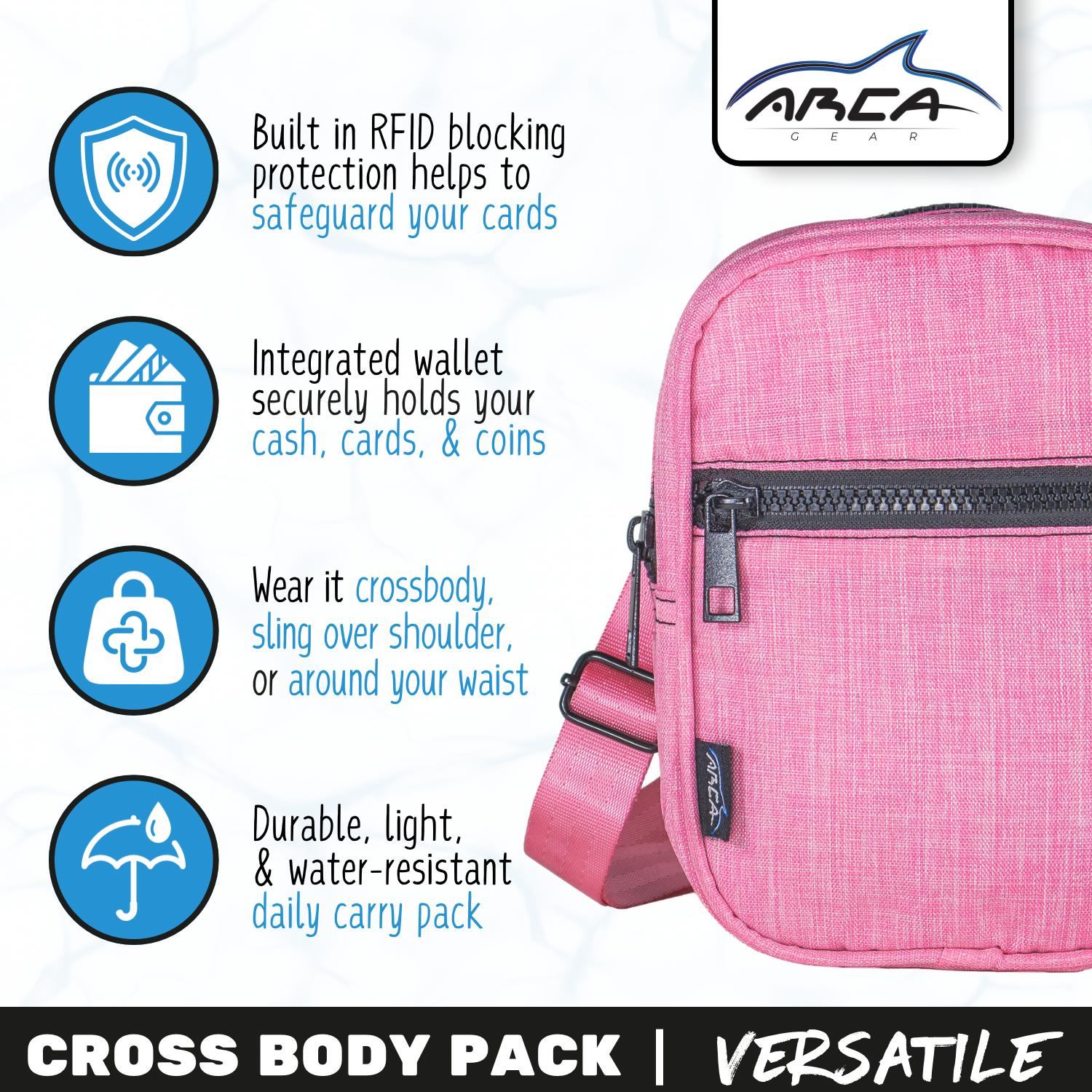 ARCA
G E A R

Built in RFID blocking protection helps to safeguard your cards

Integrated wallet securely holds your cash, cards, & coins

Wear it crossbody, sling over shoulder, or around your waist

Durable, light, & water-resistant daily carry pack

ARCA

CROSS BODY PACK | VERSATILE